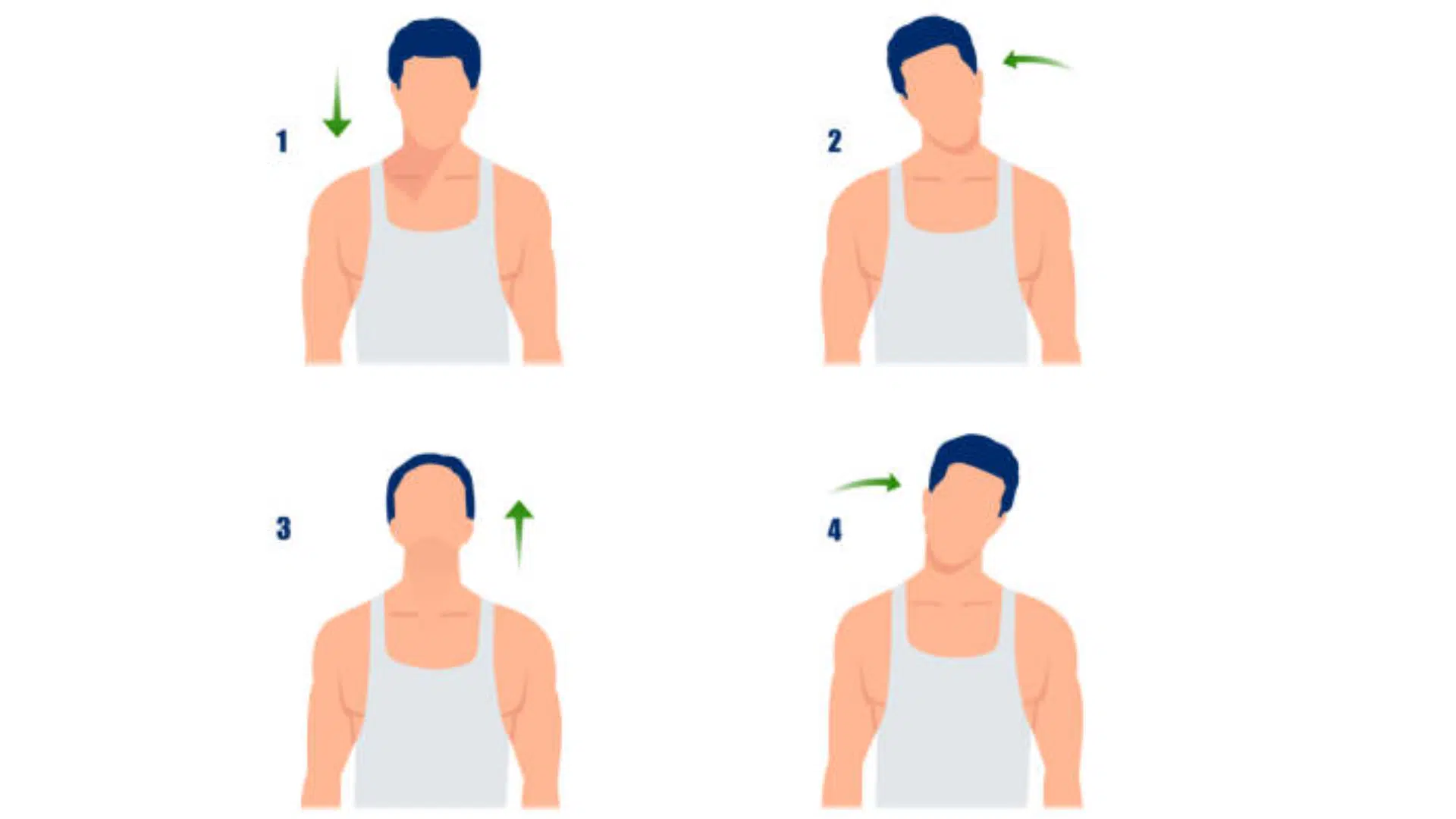 1

2

3

4