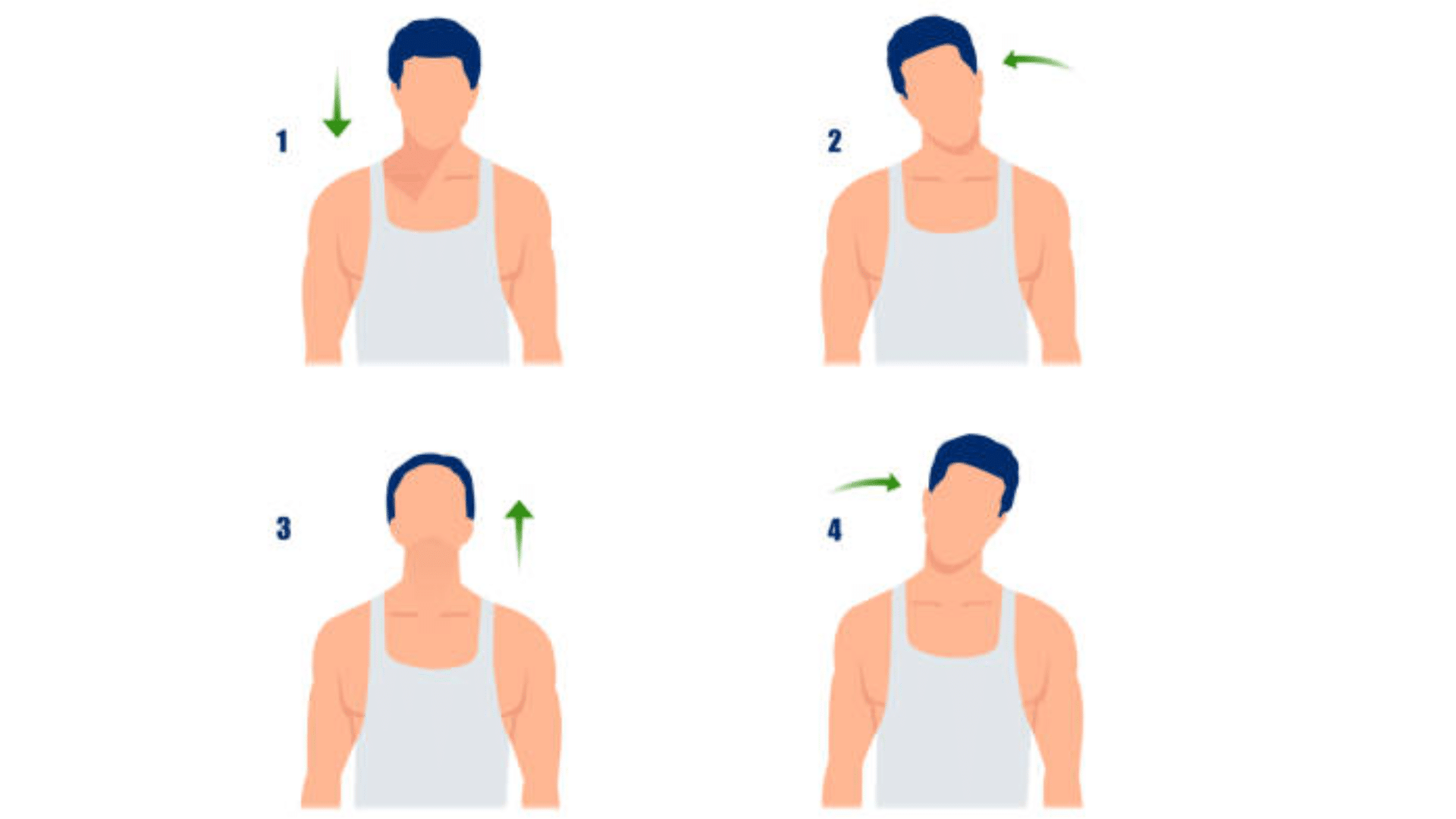 1

2

3

4